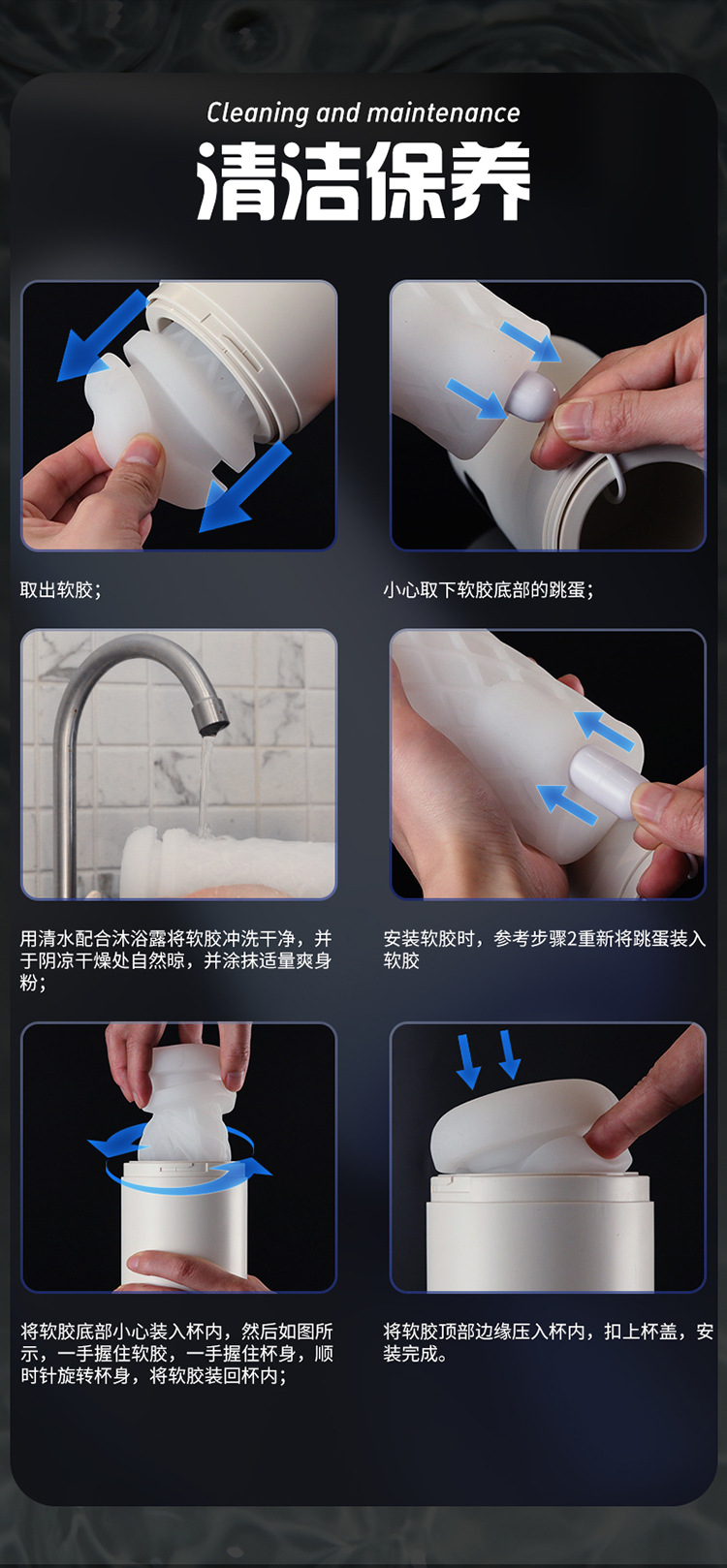 Cleaning and maintenance

清洁保养

取出软胶；

小心取下软胶底部的跳蛋；

用清水配合沐浴露将软胶冲洗干净，并于阴凉干燥处自然晾，并涂抹适量爽身粉；

安装软胶时，参考步骤2重新将跳蛋装入软胶

将软胶底部小心装入杯内，然后如图所示，一手握住软胶，一手握住杯身，顺时针旋转杯身，将软胶装回杯内；

将软胶顶部边缘压入杯内，扣上杯盖，安装完成。